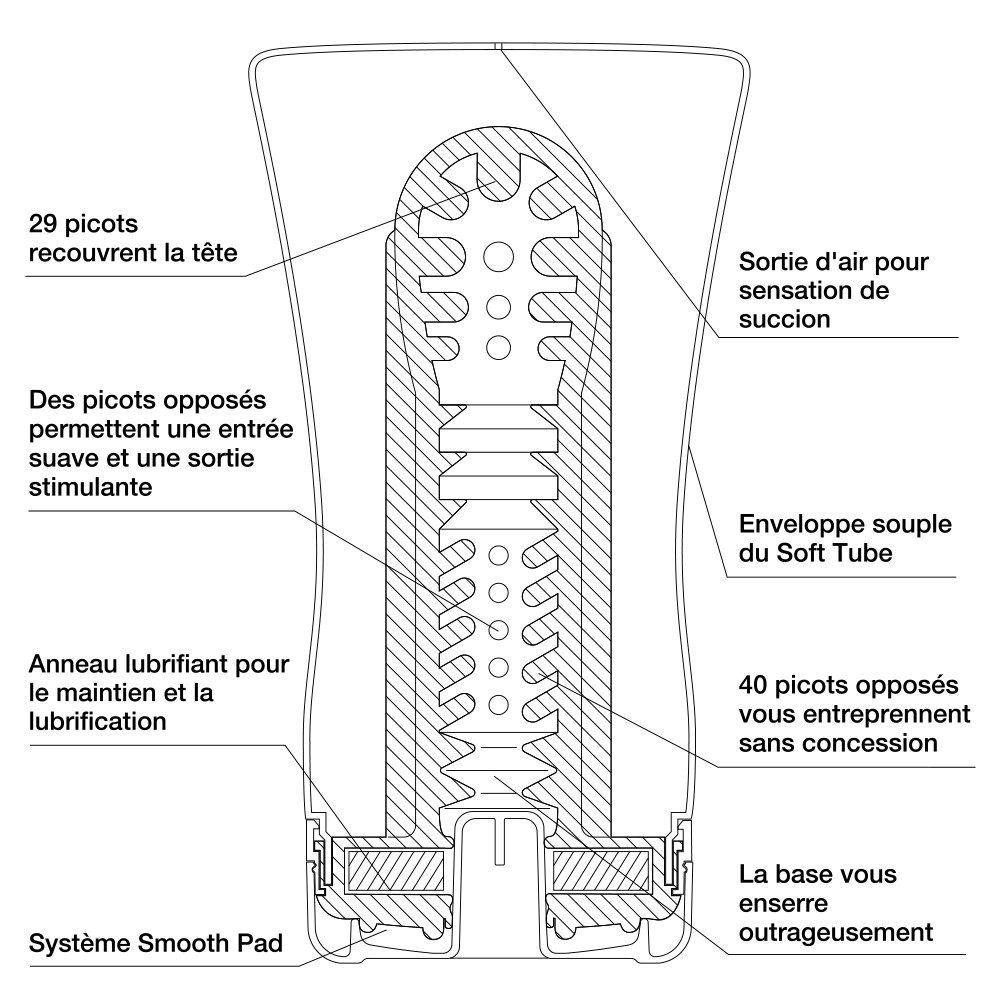 29 picots recouvrent la tête

Des picots opposés permettent une entrée suave et une sortie stimulante

Anneau lubrifiant pour le maintien et la lubrification

Système Smooth Pad

Sortie d'air pour sensation de succion

Enveloppe souple du Soft Tube

40 picots opposés vous entreprennent sans concession

La base vous enserre outrageusement