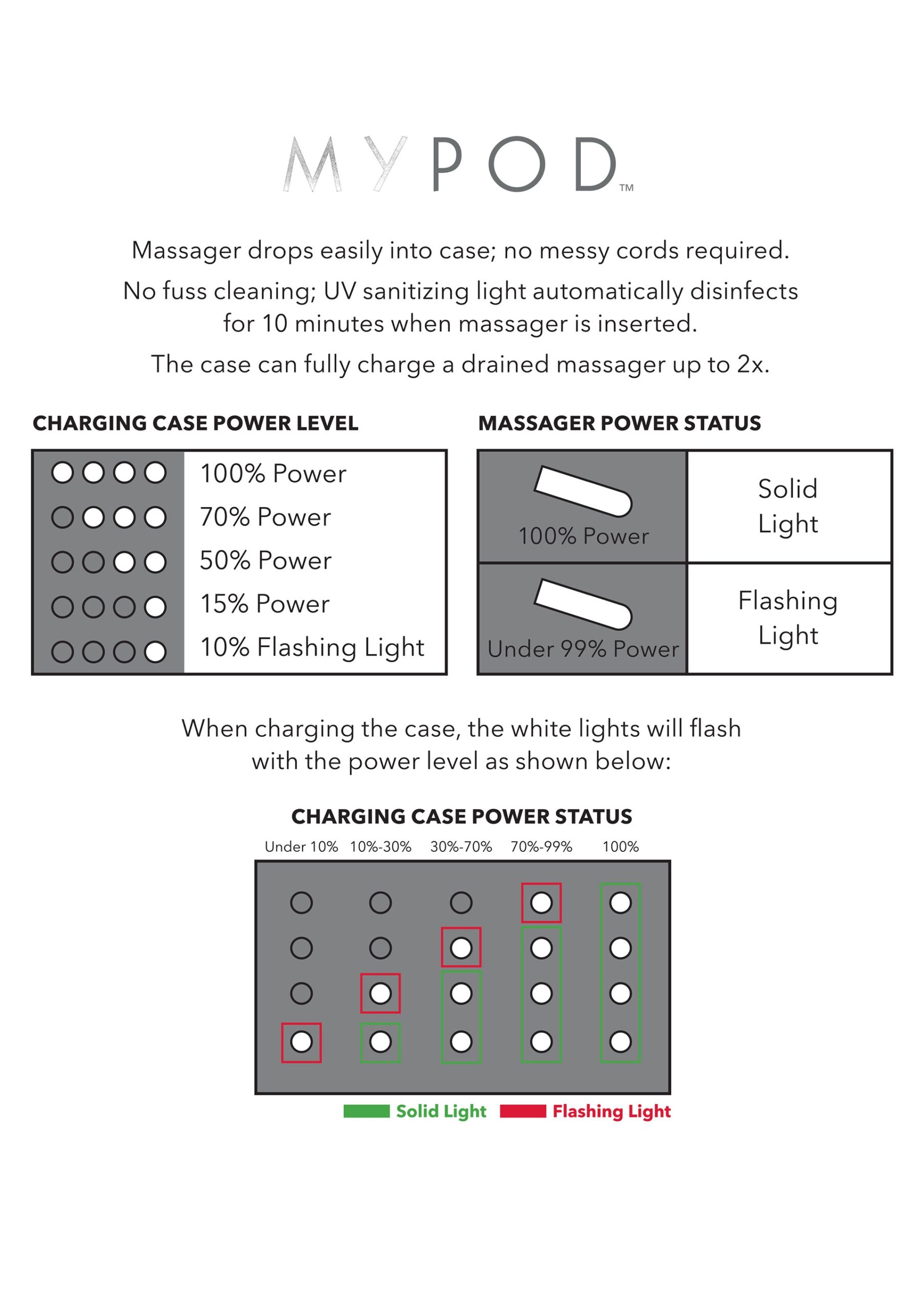 MYPOD™

Massager drops easily into case; no messy cords required.

No fuss cleaning; UV sanitizing light automatically disinfects for 10 minutes when massager is inserted.

The case can fully charge a drained massager up to 2x.

CHARGING CASE POWER LEVEL

100% Power
70% Power
50% Power
15% Power
10% Flashing Light

MASSAGER POWER STATUS

| 100% Power | Solid Light |
|---|---|
| Under 99% Power | Flashing Light |

When charging the case, the white lights will flash with the power level as shown below:

CHARGING CASE POWER STATUS

Under 10% 10%-30% 30%-70% 70%-99% 100%

Solid Light Flashing Light