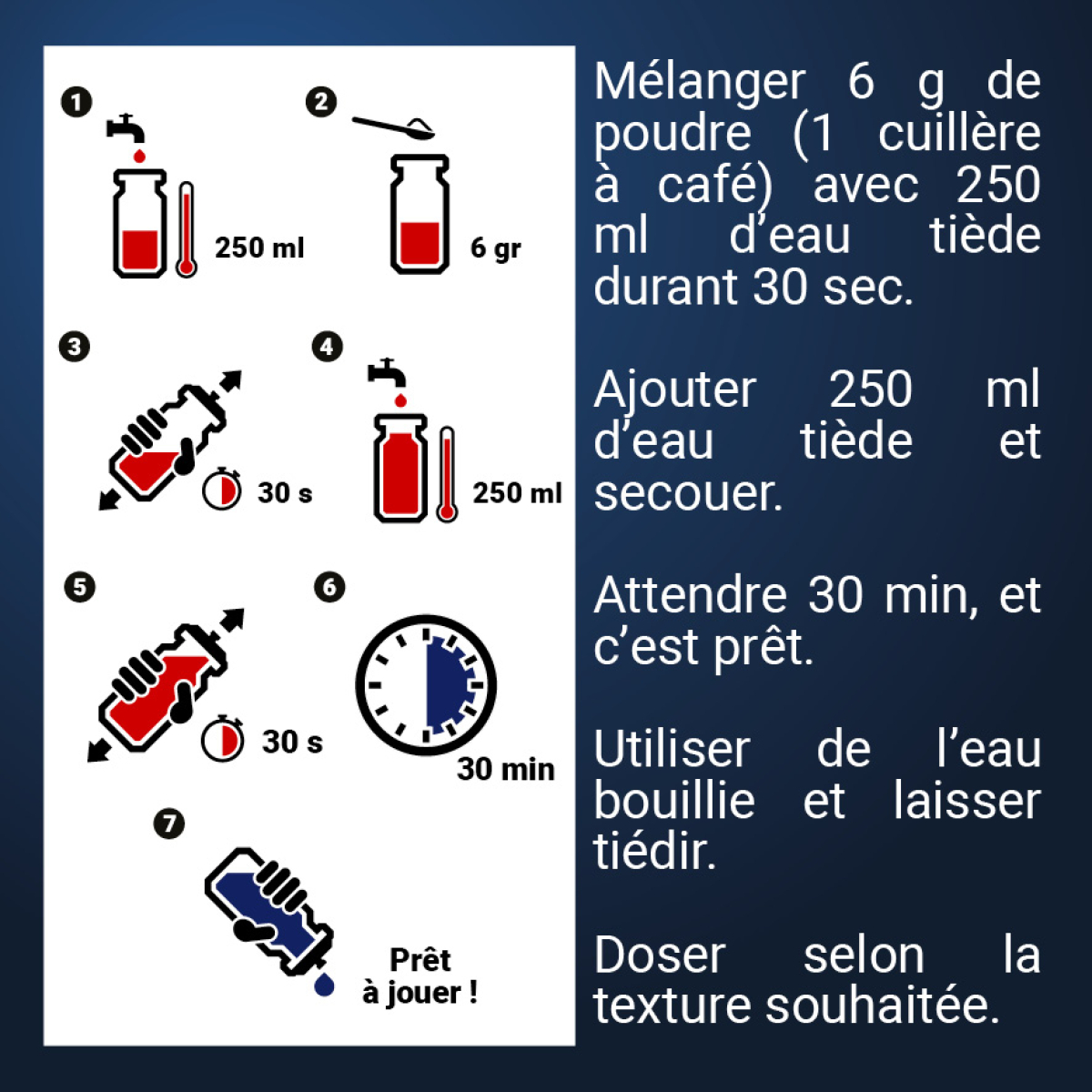 1

250 ml

2

6 gr

3

30 s

4

250 ml

5

30 s

6

30 min

7

Prêt à jouer !

Mélanger 6 g de poudre (1 cuillère à café) avec 250 ml d'eau tiède durant 30 sec.

Ajouter 250 ml d'eau tiède et secouer.

Attendre 30 min, et c'est prêt.

Utiliser de l'eau bouillie et laisser tiédir.

Doser selon la texture souhaitée.