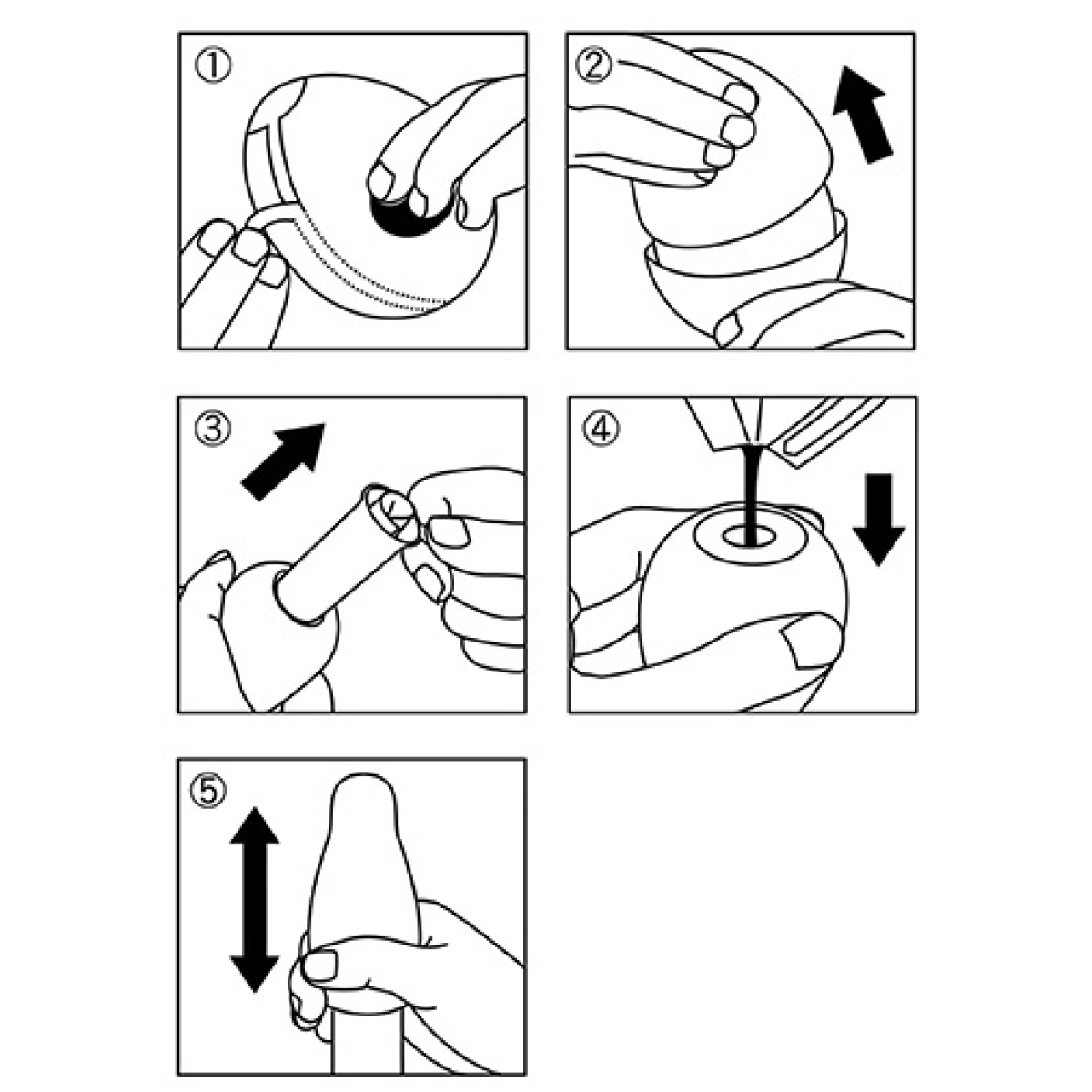 ①

②

③

④

⑤