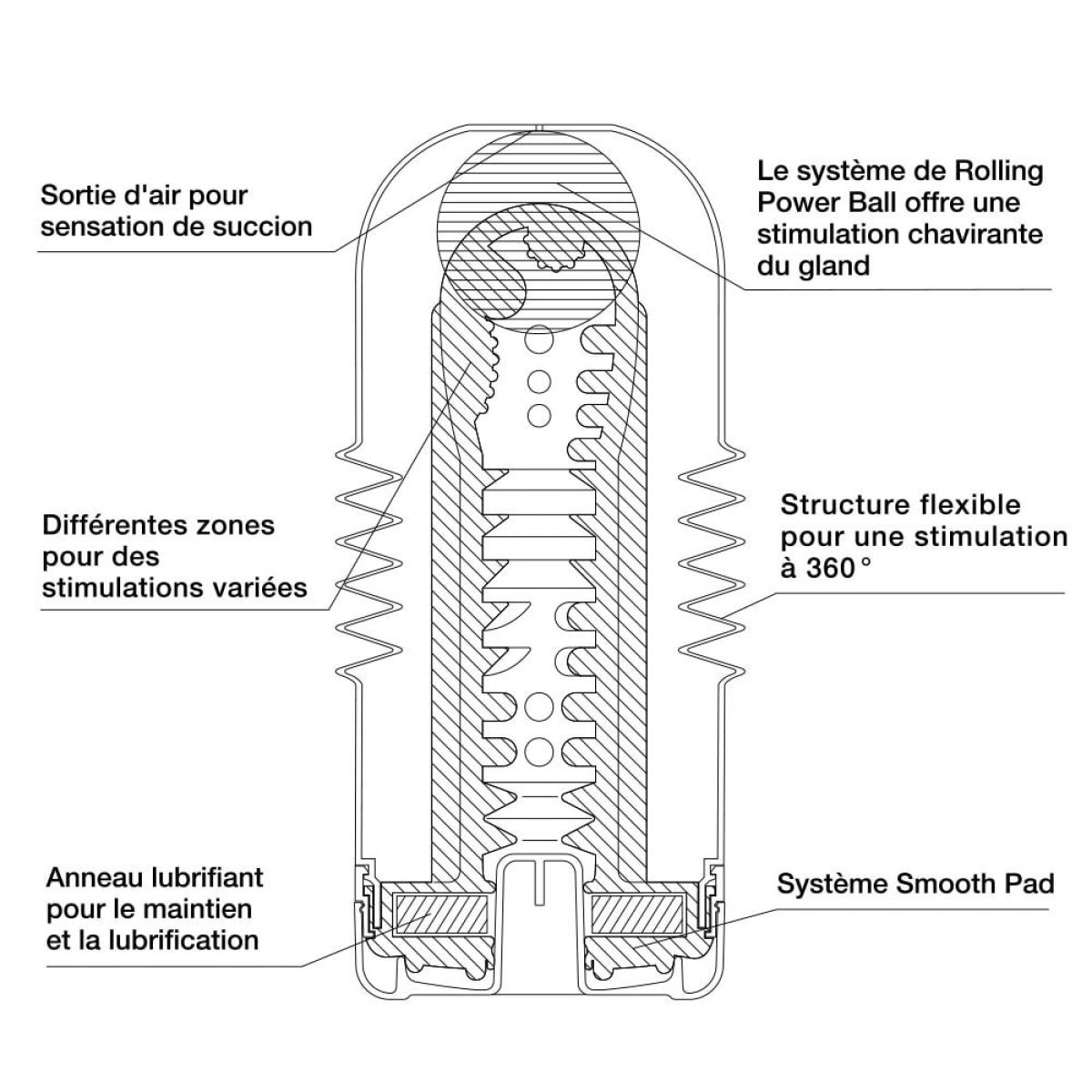 Sortie d'air pour sensation de succion

Le système de Rolling Power Ball offre une stimulation chavirante du gland

Différentes zones pour des stimulations variées

Structure flexible pour une stimulation à 360°

Anneau lubrifiant pour le maintien et la lubrification

Système Smooth Pad