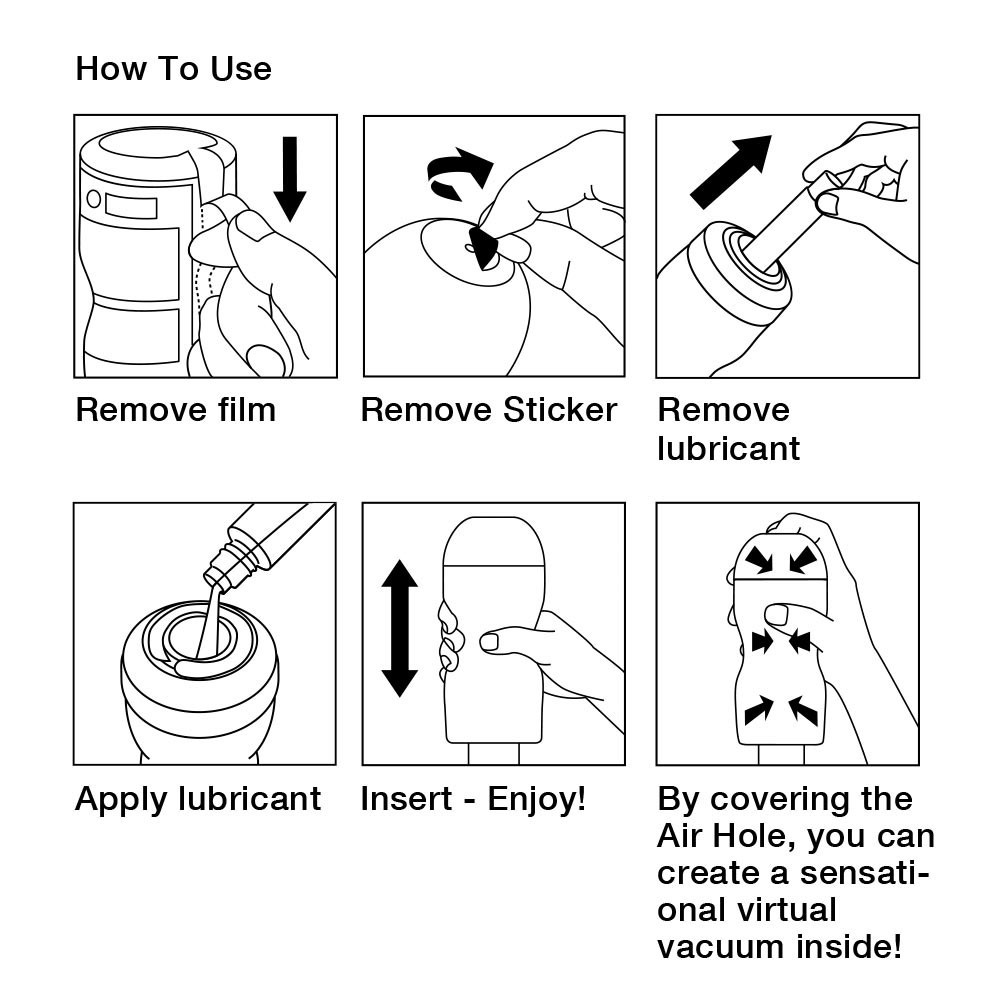 How To Use

Remove film

Remove Sticker

Remove lubricant

Apply lubricant

Insert - Enjoy!

By covering the Air Hole, you can create a sensational virtual vacuum inside!