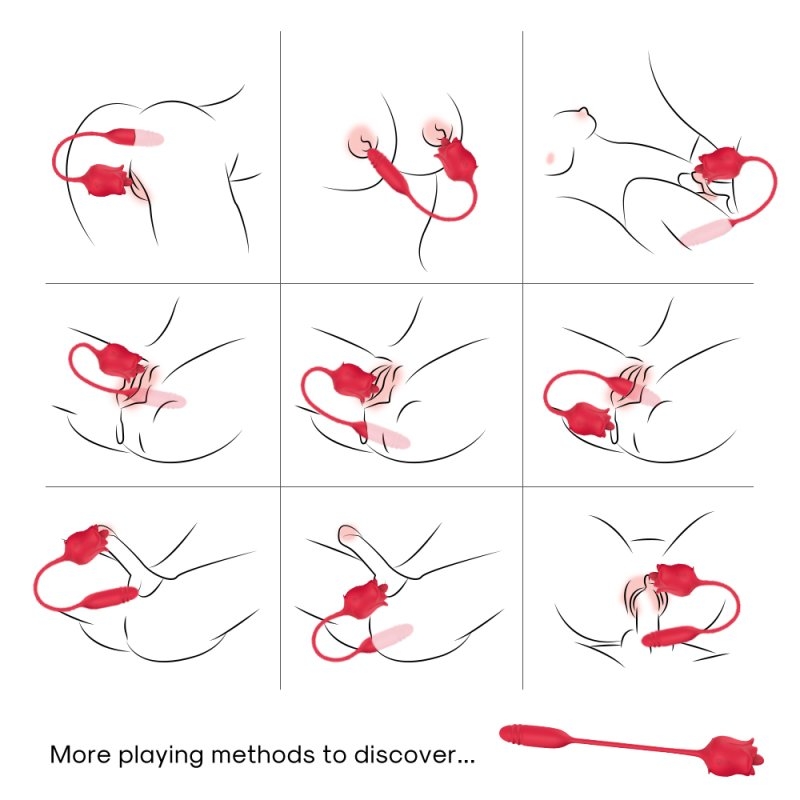 More playing methods to discover...